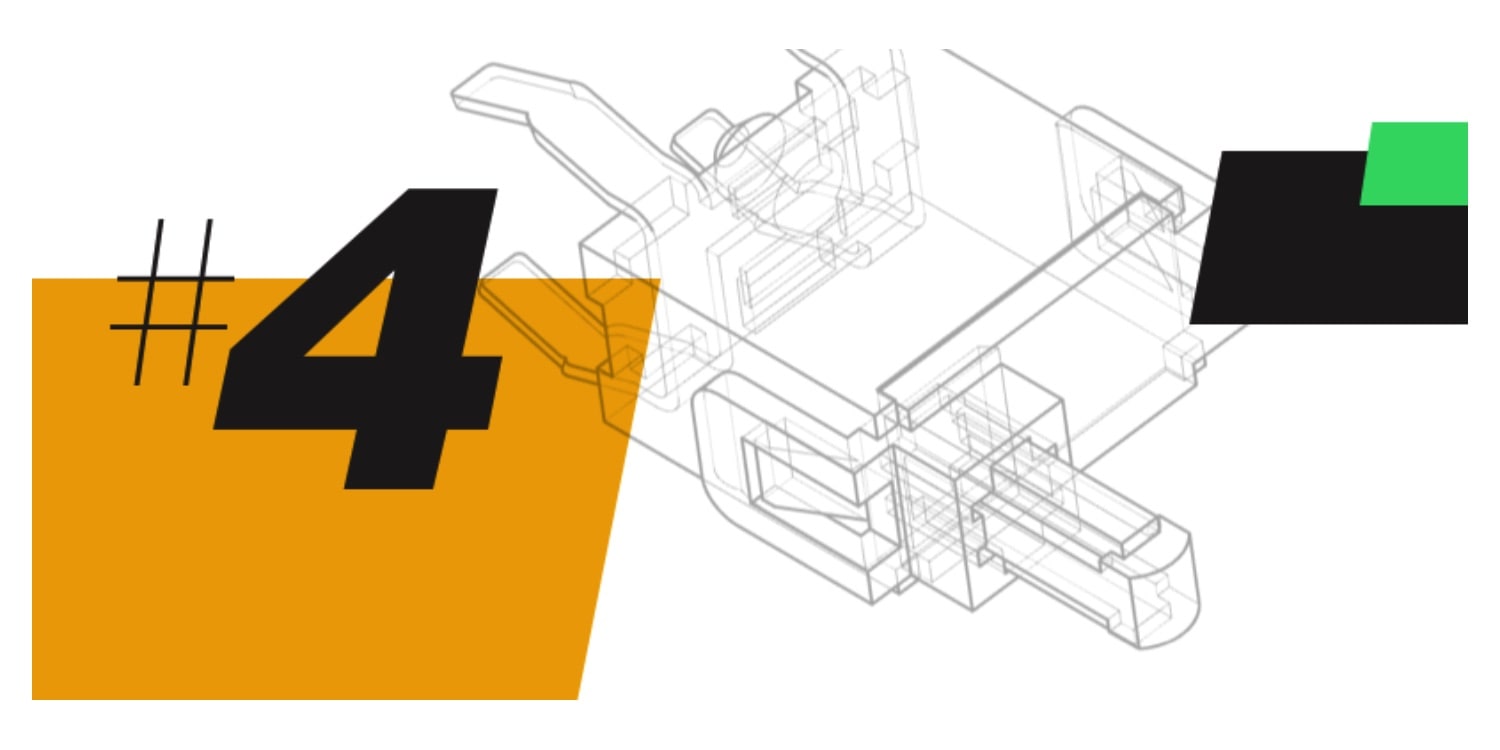 #4