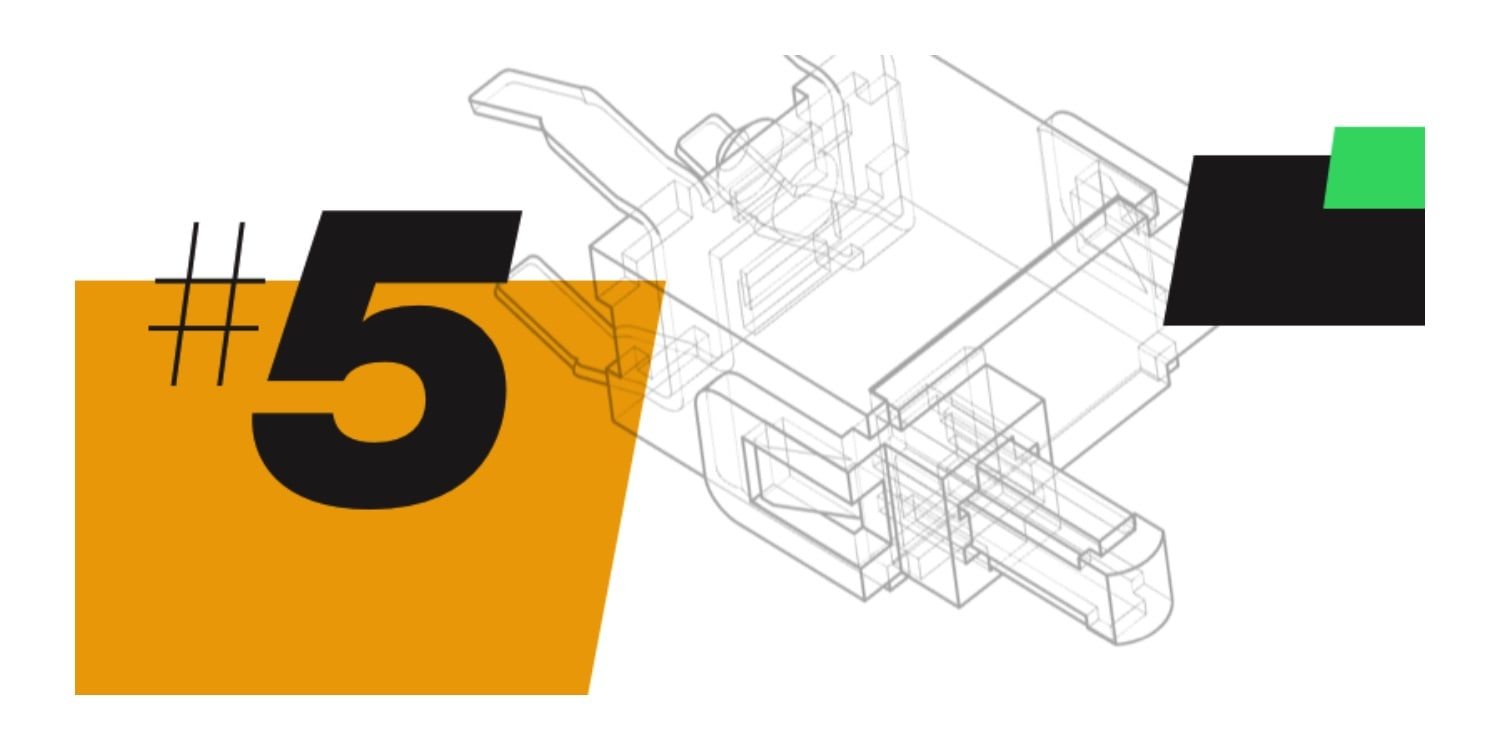 #5