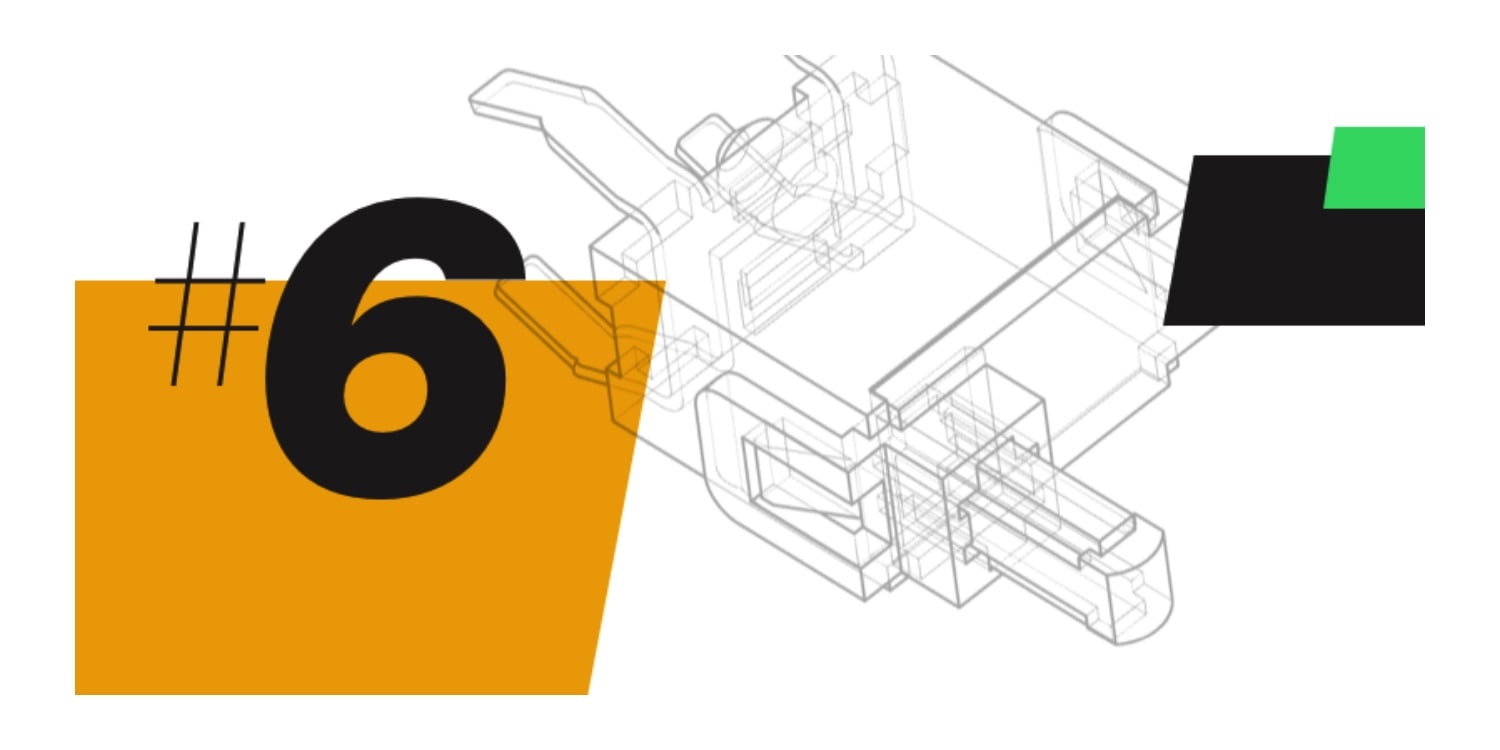 #6