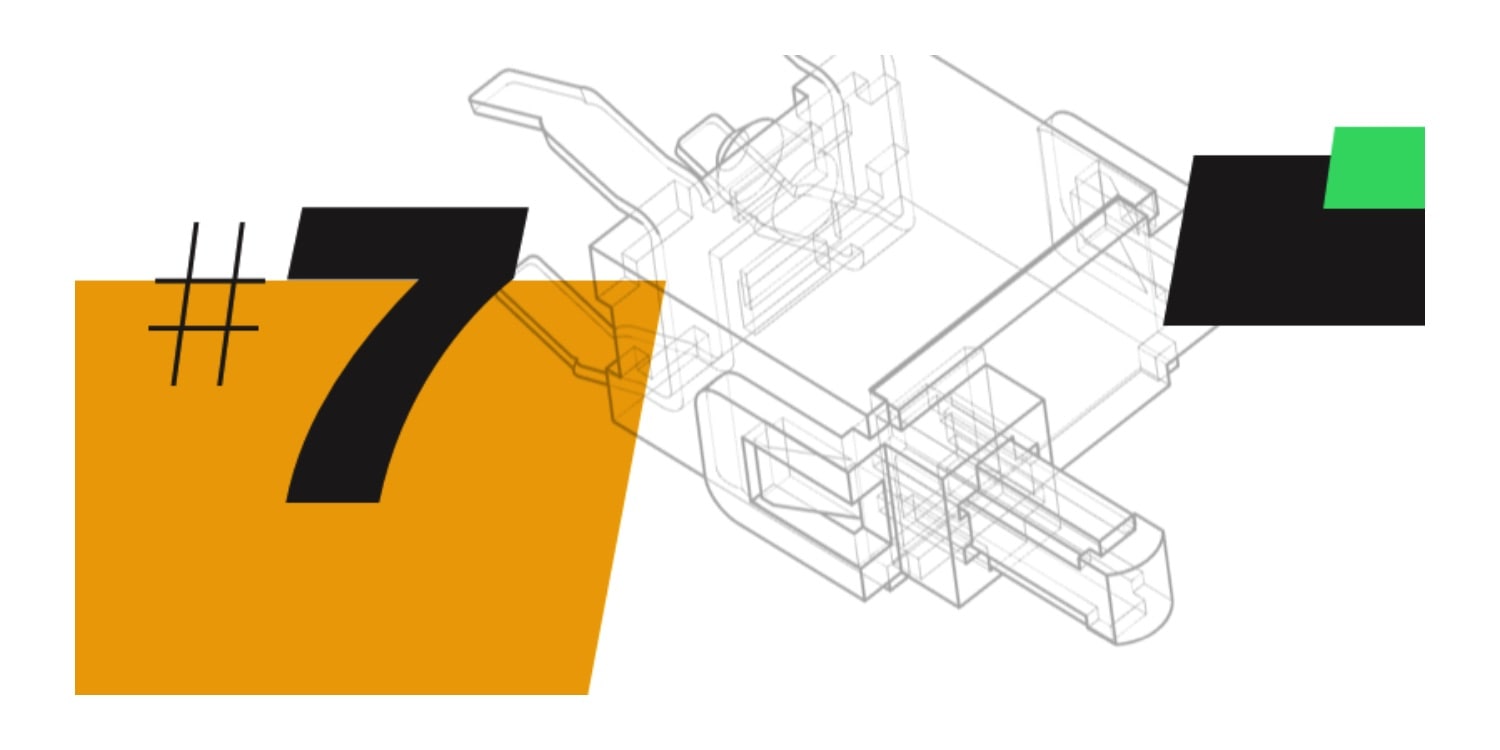 #7